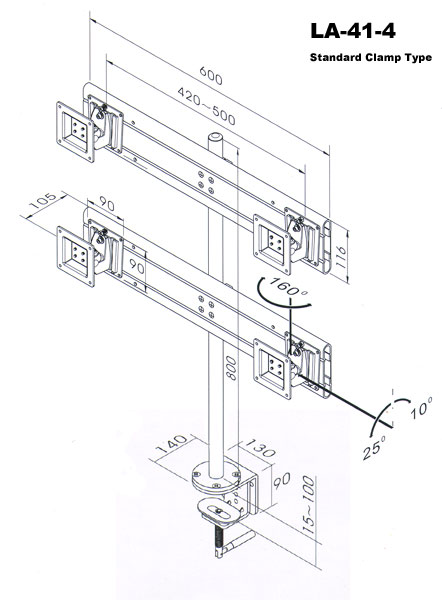 LA-41-4

Standard Clamp Type

600

420~500

105

90

90

116

$160^\circ$

800

$10^\circ$

$25^\circ$

140

130

90

15~100